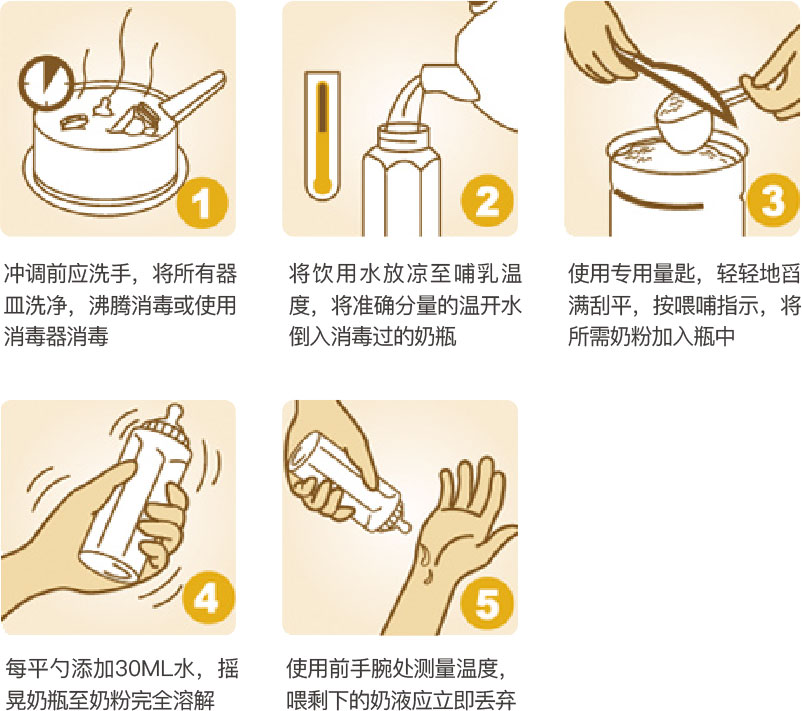 1

冲调前应洗手，将所有器皿洗净，沸腾消毒或使用消毒器消毒

2

将饮用水放凉至哺乳温度，将准确分量的温开水倒入消毒过的奶瓶

3

使用专用量匙，轻轻地舀满刮平，按喂哺指示，将所需奶粉加入瓶中

4

每平勺添加30ML水，摇晃奶瓶至奶粉完全溶解

5

使用前手腕处测量温度，喂剩下的奶液应立即丢弃